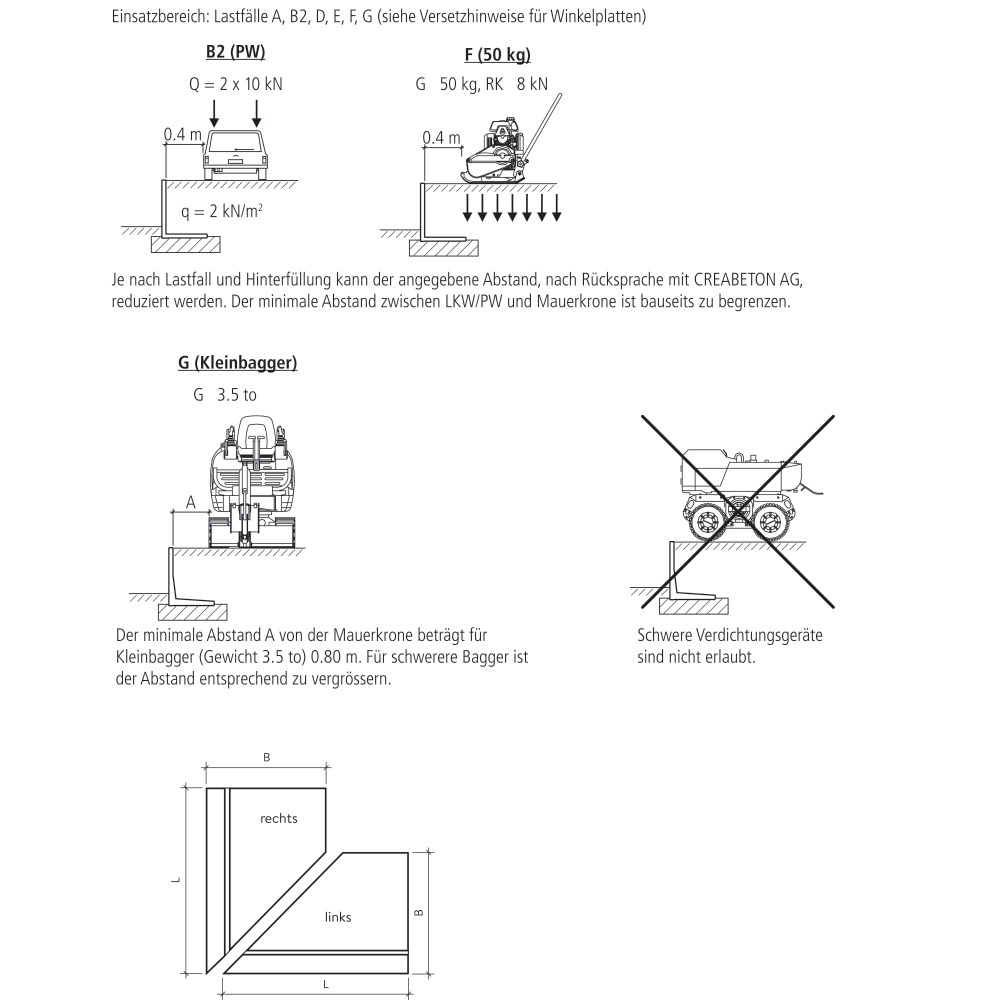 Einsatzbereich: Lastfälle A, B2, D, E, F, G (siehe Versetzhinweise für Winkelplatten)

B2 (PW)

Q = 2 x 10 kN

0.4 m

q = 2 kN/m$^2$

F (50 kg)

G 50 kg, RK 8 kN

0.4 m

Je nach Lastfall und Hinterfüllung kann der angegebene Abstand, nach Rücksprache mit CREABETON AG, reduziert werden. Der minimale Abstand zwischen LKW/PW und Mauerkrone ist bauseits zu begrenzen.

G (Kleinbagger)

G 3.5 to

A

Der minimale Abstand A von der Mauerkrone beträgt für Kleinbagger (Gewicht 3.5 to) 0.80 m. Für schwerere Bagger ist der Abstand entsprechend zu vergrössern.

Schwere Verdichtungsgeräte sind nicht erlaubt.

B

rechts

L

links

B

L