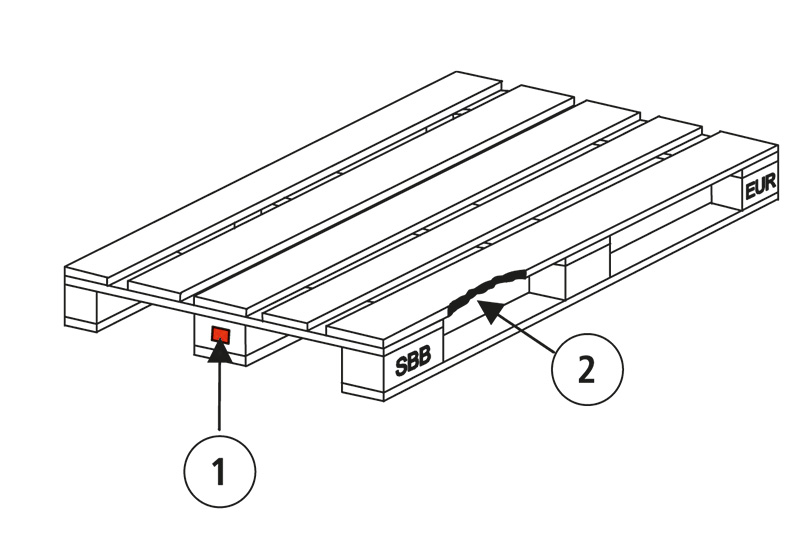 EUR
SBB
2
1