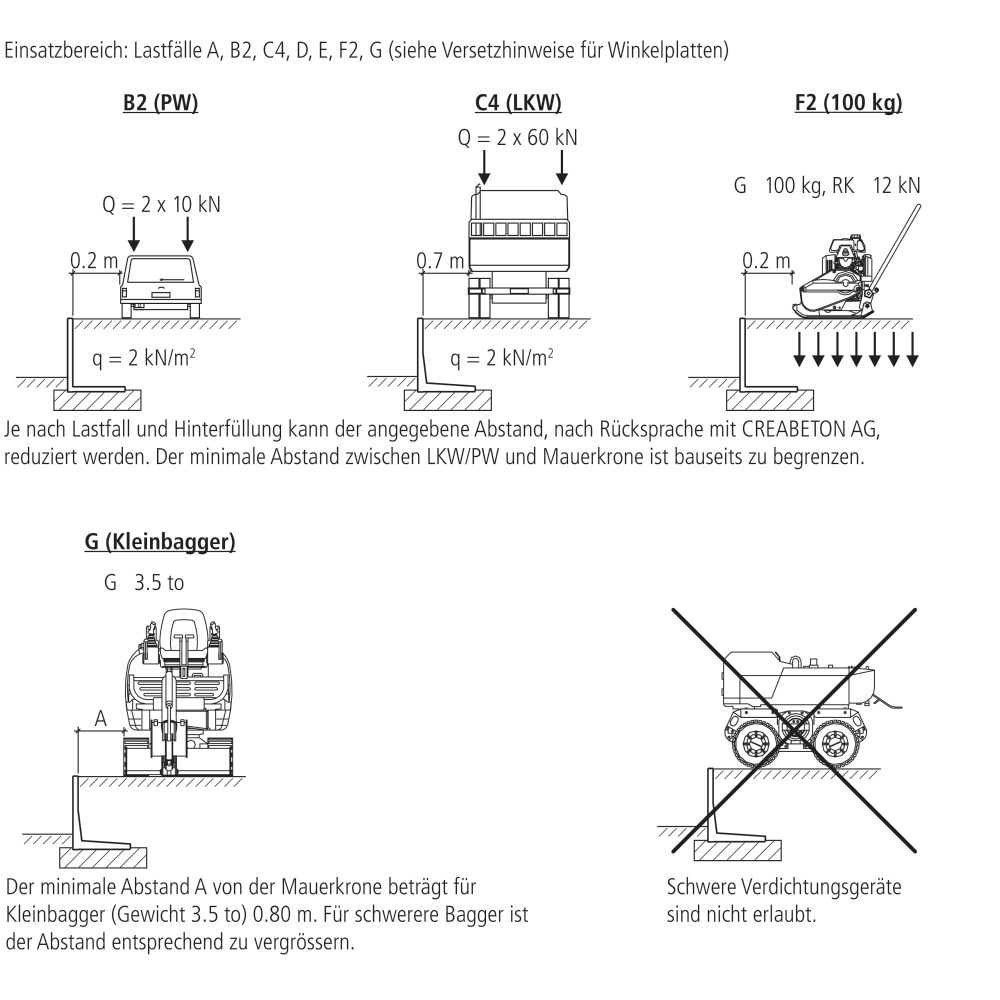 Einsatzbereich: Lastfälle A, B2, C4, D, E, F2, G (siehe Versetzhinweise für Winkelplatten)

B2 (PW)

Q = 2 x 10 kN

0.2 m

q = 2 kN/m$^2$

C4 (LKW)

Q = 2 x 60 kN

0.7 m

q = 2 kN/m$^2$

F2 (100 kg)

G 100 kg, RK 12 kN

0.2 m

Je nach Lastfall und Hinterfüllung kann der angegebene Abstand, nach Rücksprache mit CREABETON AG, reduziert werden. Der minimale Abstand zwischen LKW/PW und Mauerkrone ist bauseits zu begrenzen.

G (Kleinbagger)

G 3.5 to

A

Der minimale Abstand A von der Mauerkrone beträgt für Kleinbagger (Gewicht 3.5 to) 0.80 m. Für schwerere Bagger ist der Abstand entsprechend zu vergrössern.

Schwere Verdichtungsgeräte sind nicht erlaubt.