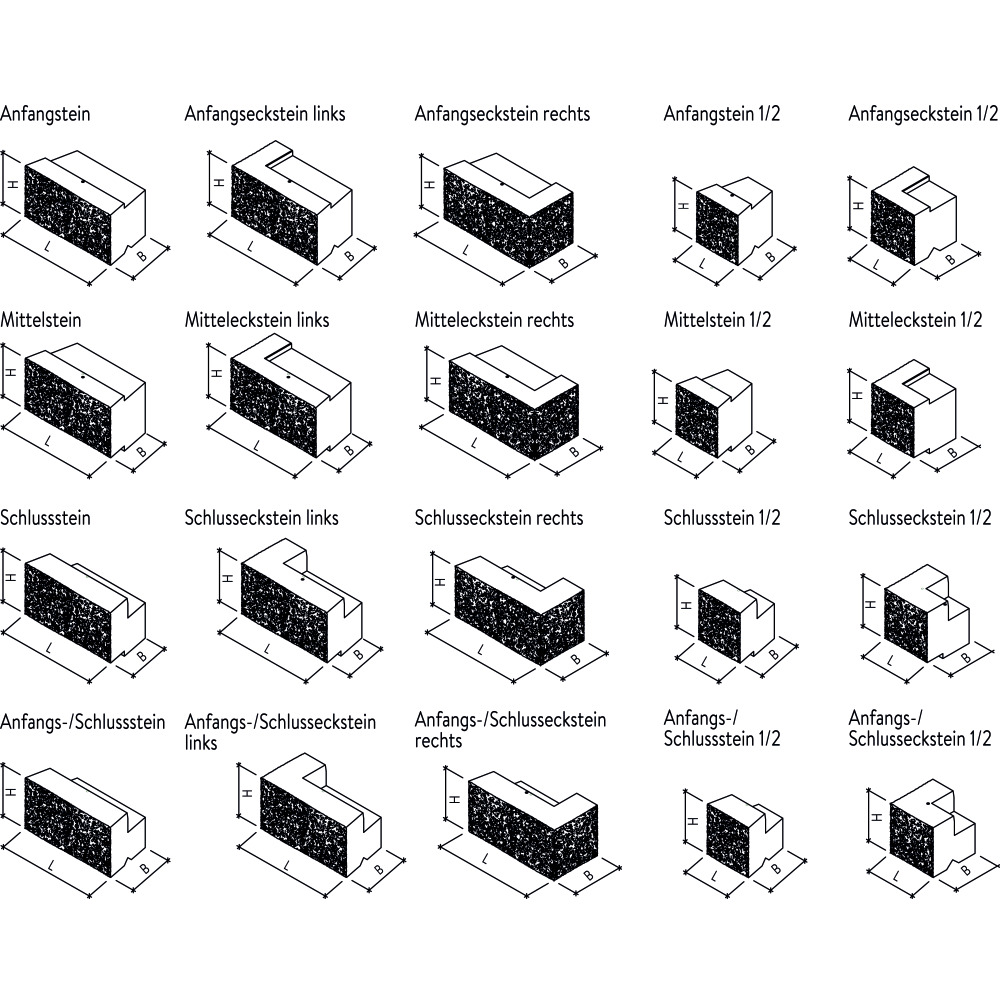 Anfangstein

H
L
B

Anfangseckstein links

H
L
B

Anfangseckstein rechts

H
L
B

Anfangstein 1/2

H
L
B

Anfangseckstein 1/2

H
L
B

Mittelstein

H
L
B

Mitteleckstein links

H
L
B

Mitteleckstein rechts

H
L
B

Mittelstein 1/2

H
L
B

Mitteleckstein 1/2

H
L
B

Schlussstein

H
L
B

Schlusseckstein links

H
L
B

Schlusseckstein rechts

H
L
B

Schlussstein 1/2

H
L
B

Schlusseckstein 1/2

H
L
B

Anfangs-/Schlussstein

H
L
B

Anfangs-/Schlusseckstein links

H
L
B

Anfangs-/Schlusseckstein rechts

H
L
B

Anfangs-/ Schlussstein 1/2

H
L
B

Anfangs-/ Schlusseckstein 1/2

H
L
B