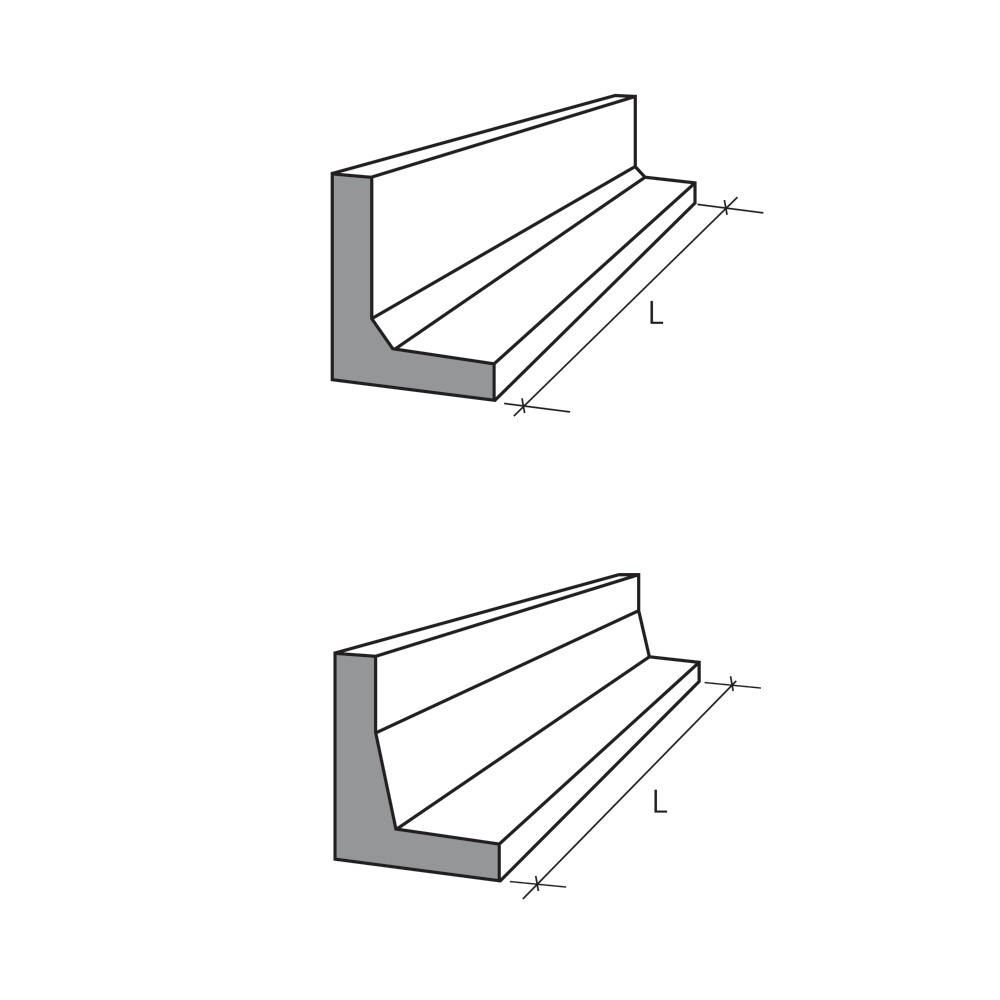 L

L