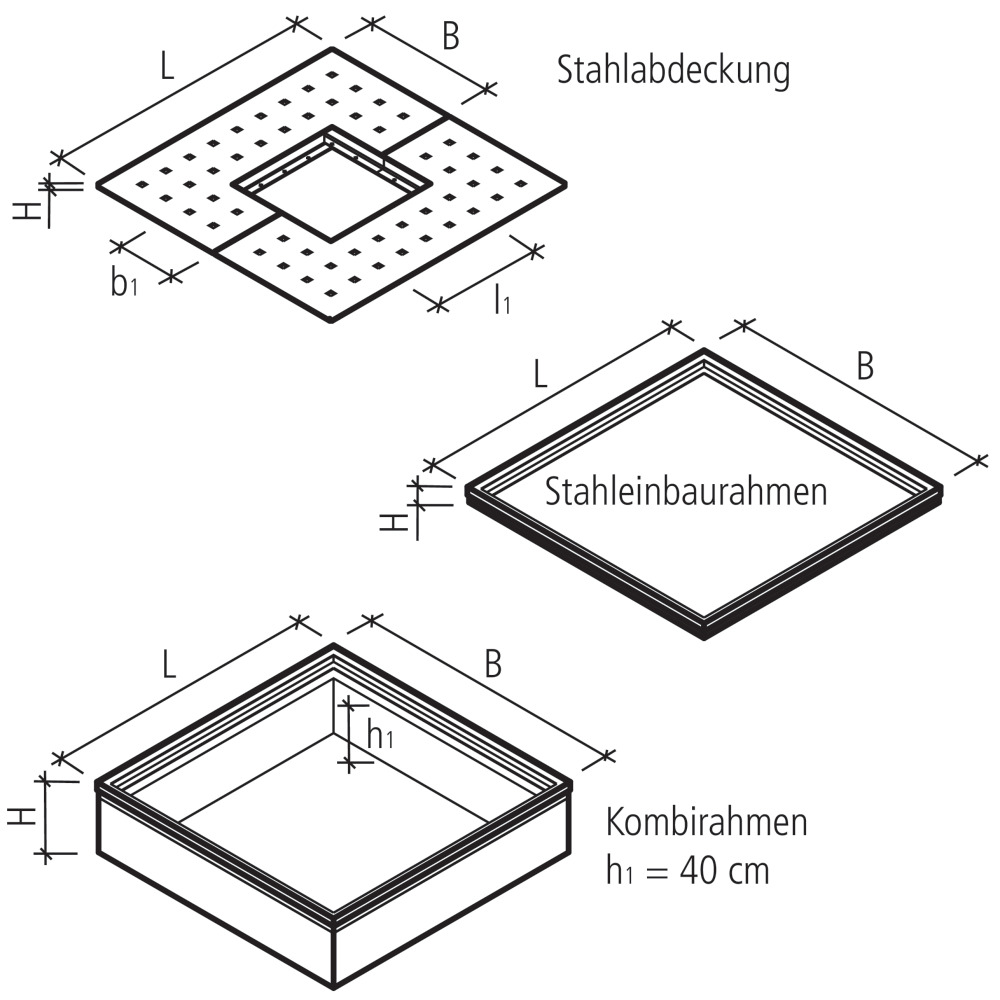 L

B

Stahlabdeckung

H

$b_1$

$l_1$

L

B

H

Stahleinbaurahmen

L

B

$h_1$

H

Kombirahmen
$h_1 = 40$ cm