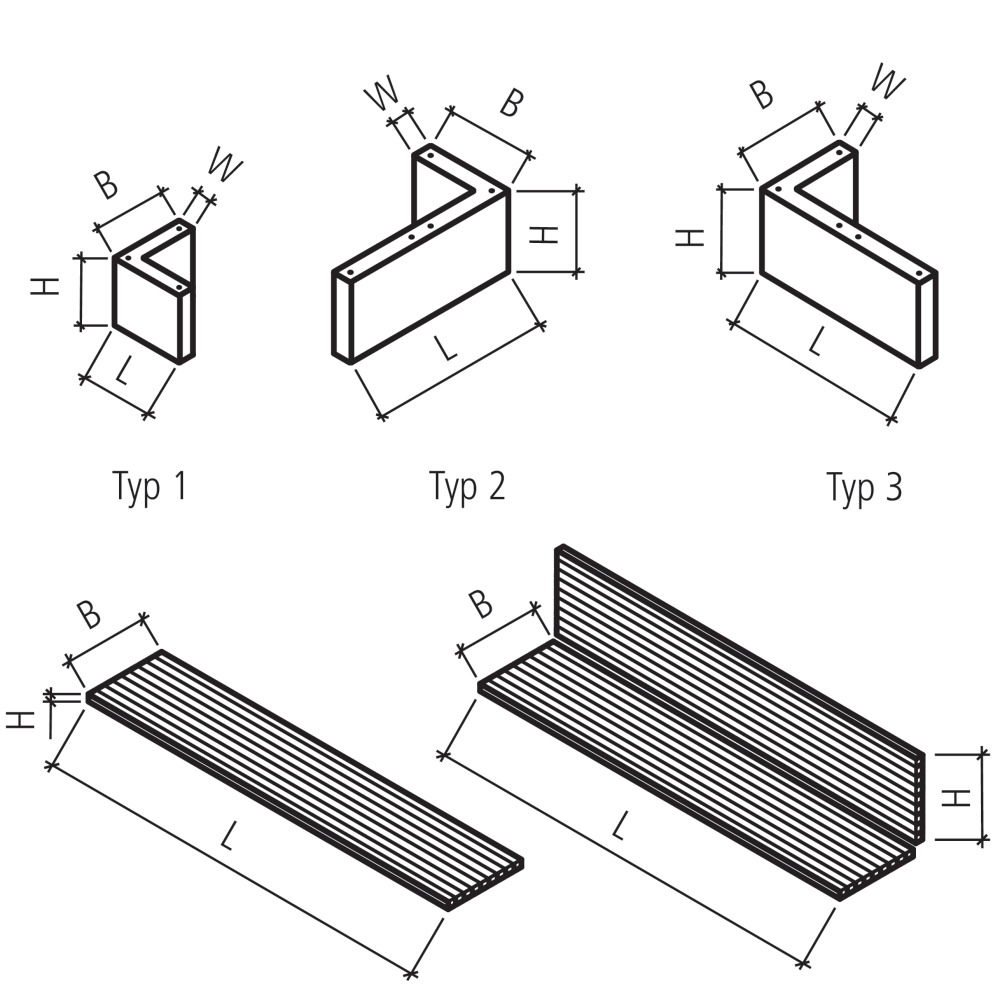 B
W
H
L
Typ 1

W
B
H
L
Typ 2

B
W
H
L
Typ 3

B
H
L

B
L
H